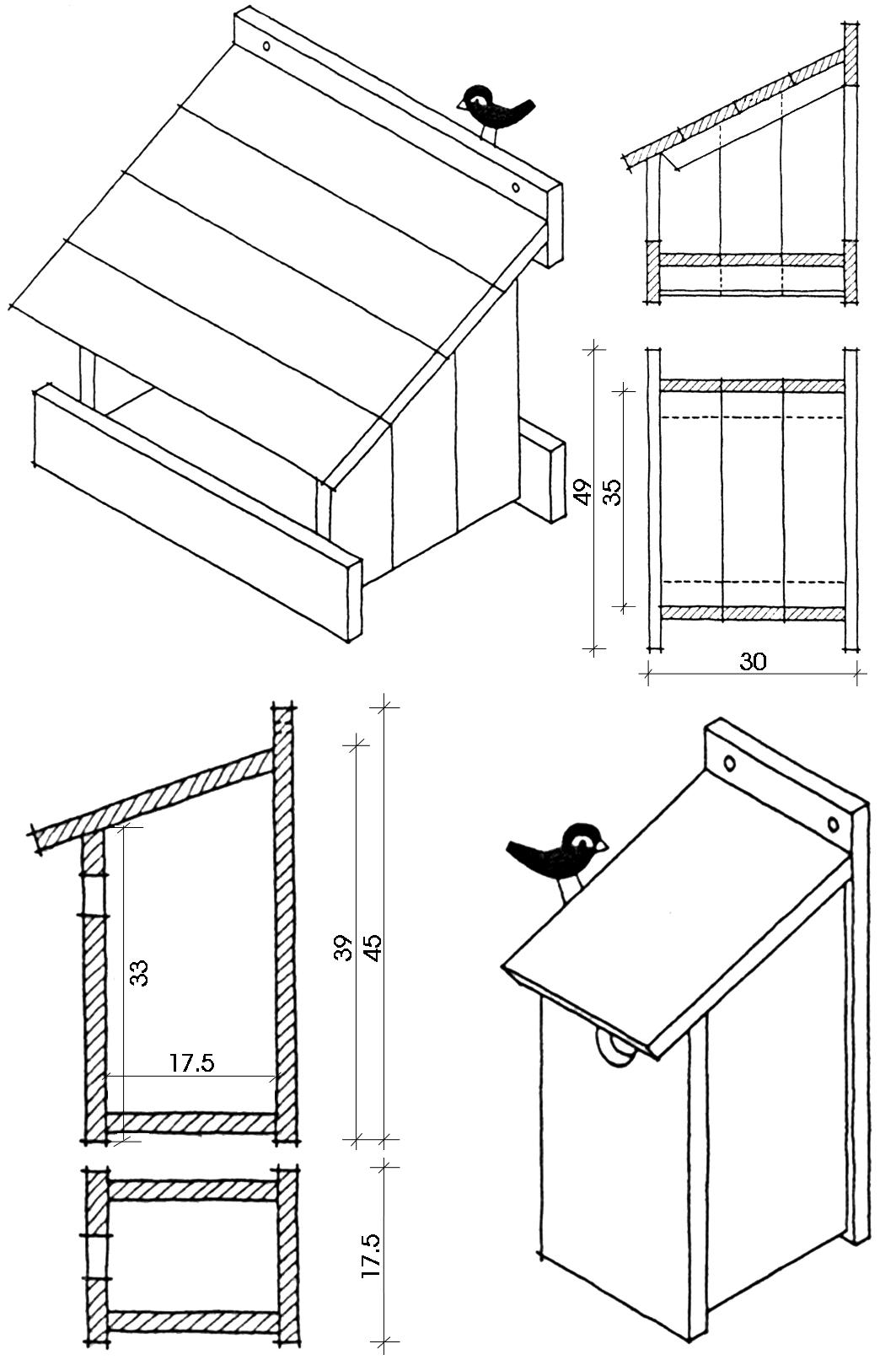 49
35
30
33
17.5
39
45
17.5